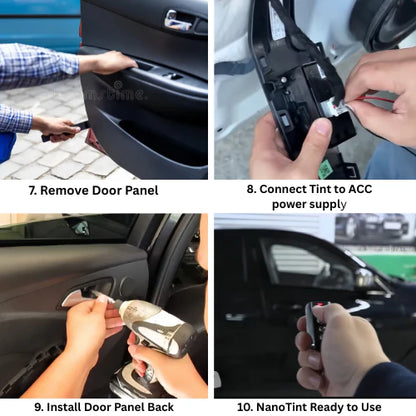 7. Remove Door Panel

8. Connect Tint to ACC power supply

9. Install Door Panel Back

10. NanoTint Ready to Use