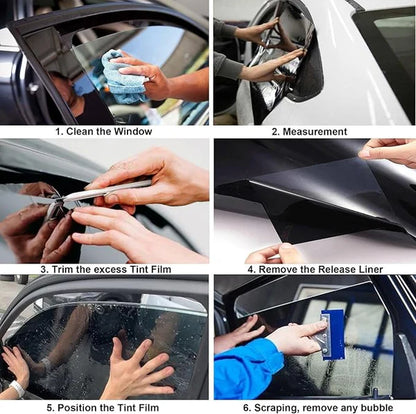 1. Clean the Window

2. Measurement

3. Trim the excess Tint Film

4. Remove the Release Liner

5. Position the Tint Film

6. Scraping, remove any bubble